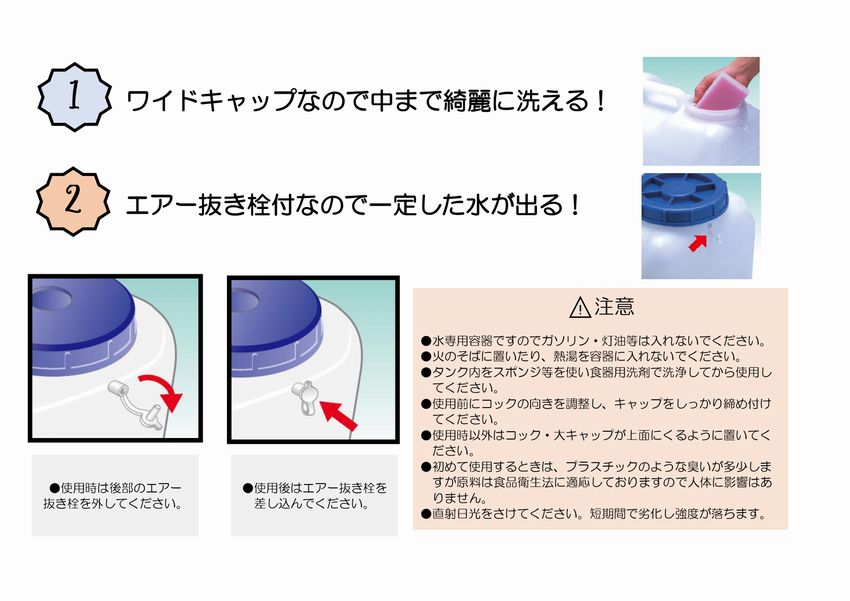 1 ワイドキャップなので中まで綺麗に洗える！

2 エアー抜き栓付なので一定した水が出る！

●使用時は後部のエアー抜き栓を外してください。

●使用後はエアー抜き栓を差し込んでください。

⚠注意

●水専用容器ですのでガソリン・灯油等は入れないでください。
●火のそばに置いたり、熱湯を容器に入れないでください。
●タンク内をスポンジ等を使い食器用洗剤で洗浄してから使用してください。
●使用前にコックの向きを調整し、キャップをしっかり締め付けてください。
●使用時以外はコック・大キャップが上面にくるように置いてください。
●初めて使用するときは、プラスチックのような臭いが多少しますが原料は食品衛生法に適応しておりますので人体に影響はありません。
●直射日光をさけてください。短期間で劣化し強度が落ちます。